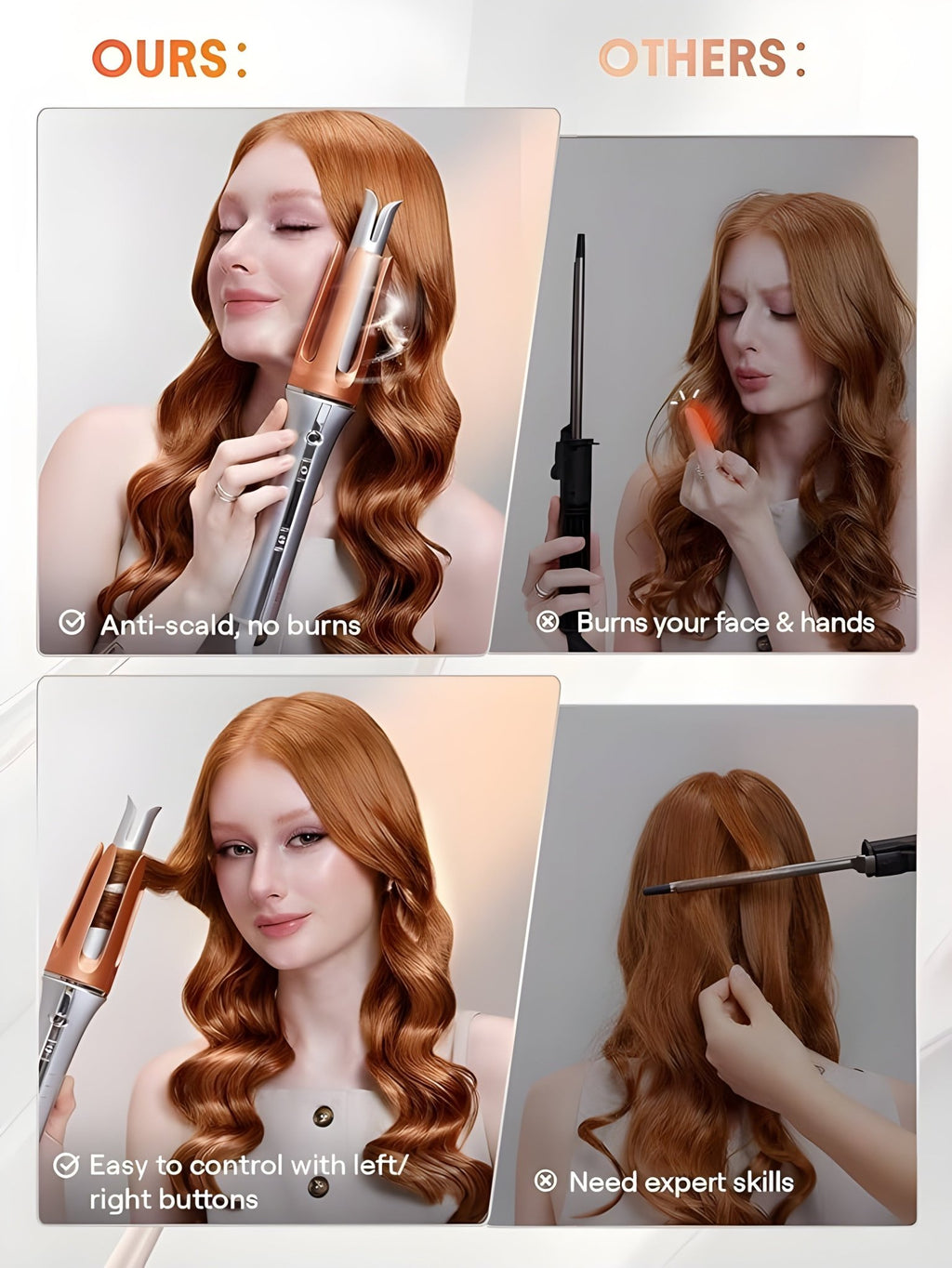 OURS:

OTHERS:

Anti-scald, no burns

Burns your face & hands

Easy to control with left/ right buttons

Need expert skills